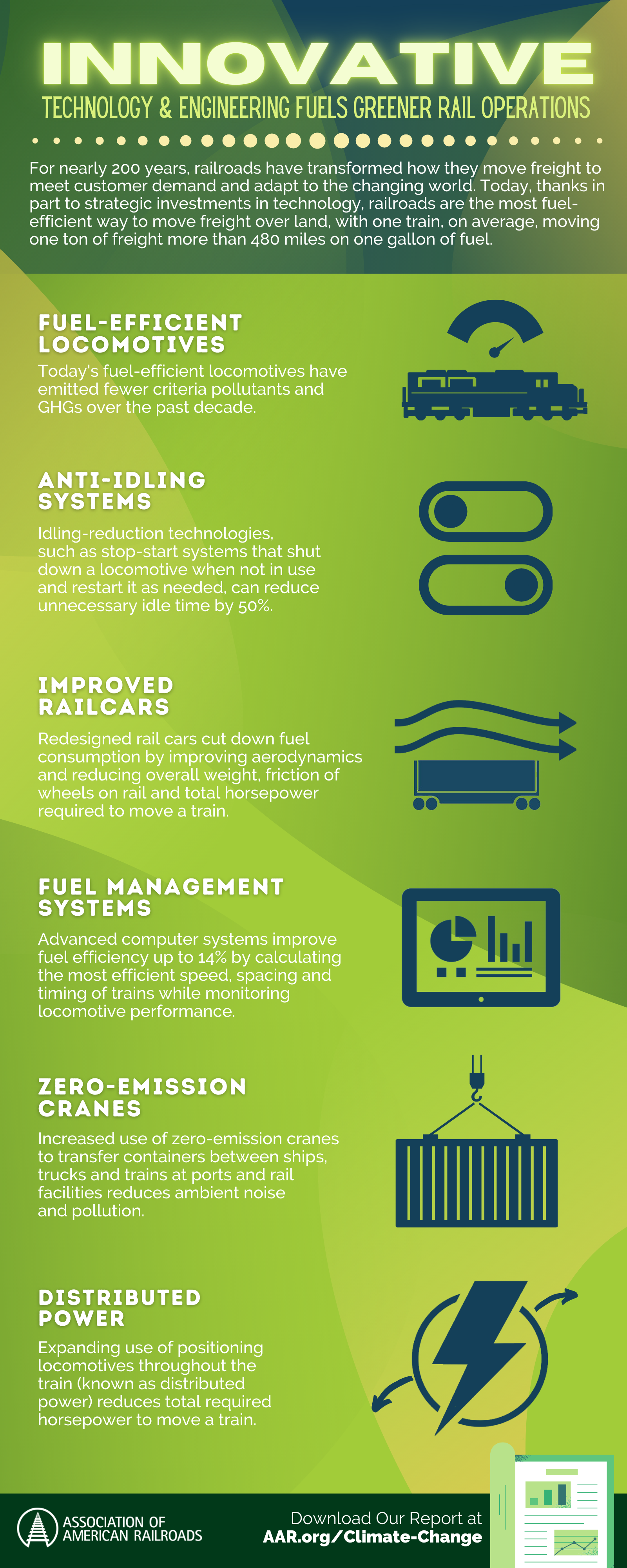 INNOVATIVE
TECHNOLOGY & ENGINEERING FUELS GREENER RAIL OPERATIONS

For nearly 200 years, railroads have transformed how they move freight to meet customer demand and adapt to the changing world. Today, thanks in part to strategic investments in technology, railroads are the most fuel-efficient way to move freight over land, with one train, on average, moving one ton of freight more than 480 miles on one gallon of fuel.

FUEL-EFFICIENT LOCOMOTIVES
Today's fuel-efficient locomotives have emitted fewer criteria pollutants and GHGs over the past decade.

ANTI-IDLING SYSTEMS
Idling-reduction technologies, such as stop-start systems that shut down a locomotive when not in use and restart it as needed, can reduce unnecessary idle time by 50%.

IMPROVED RAILCARS
Redesigned rail cars cut down fuel consumption by improving aerodynamics and reducing overall weight, friction of wheels on rail and total horsepower required to move a train.

FUEL MANAGEMENT SYSTEMS
Advanced computer systems improve fuel efficiency up to 14% by calculating the most efficient speed, spacing and timing of trains while monitoring locomotive performance.

ZERO-EMISSION CRANES
Increased use of zero-emission cranes to transfer containers between ships, trucks and trains at ports and rail facilities reduces ambient noise and pollution.

DISTRIBUTED POWER
Expanding use of positioning locomotives throughout the train (known as distributed power) reduces total required horsepower to move a train.

ASSOCIATION OF AMERICAN RAILROADS
Download Our Report at
AAR.org/Climate-Change